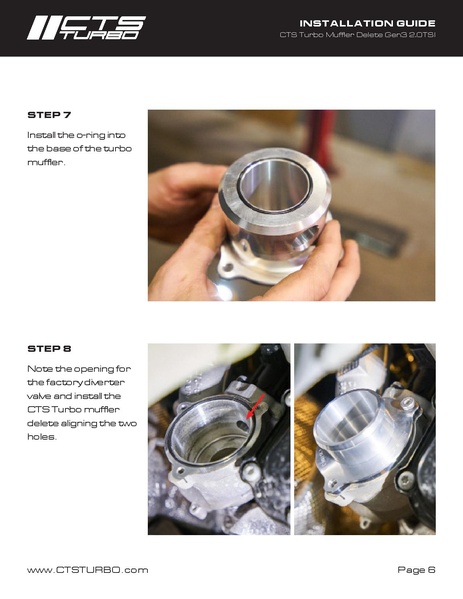 CTS TURBO

INSTALLATION GUIDE
CTS Turbo Muffler Delete Gen3 2.0TSI

STEP 7

Install the o-ring into the base of the turbo muffler.

STEP 8

Note the opening for the factory diverter valve and install the CTS Turbo muffler delete aligning the two holes.

www.CTSTURBO.com

Page 6