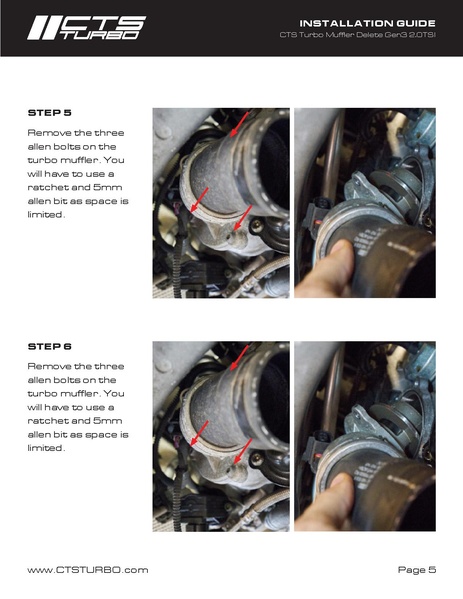 CTS TURBO

INSTALLATION GUIDE
CTS Turbo Muffler Delete Gen3 2.0TSI

STEP 5

Remove the three allen bolts on the turbo muffler. You will have to use a ratchet and 5mm allen bit as space is limited.

STEP 6

Remove the three allen bolts on the turbo muffler. You will have to use a ratchet and 5mm allen bit as space is limited.

www.CTSTURBO.com

Page 5