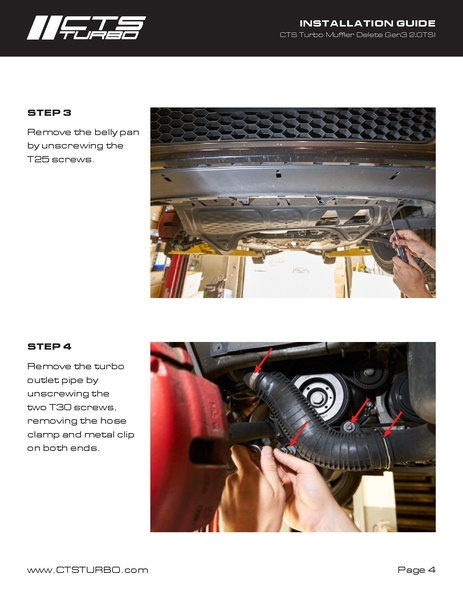 CTS TURBO

INSTALLATION GUIDE
CTS Turbo Muffler Delete Gen3 2.0TSI

STEP 3

Remove the belly pan by unscrewing the T25 screws.

STEP 4

Remove the turbo outlet pipe by unscrewing the two T30 screws, removing the hose clamp and metal clip on both ends.

www.CTSTURBO.com

Page 4