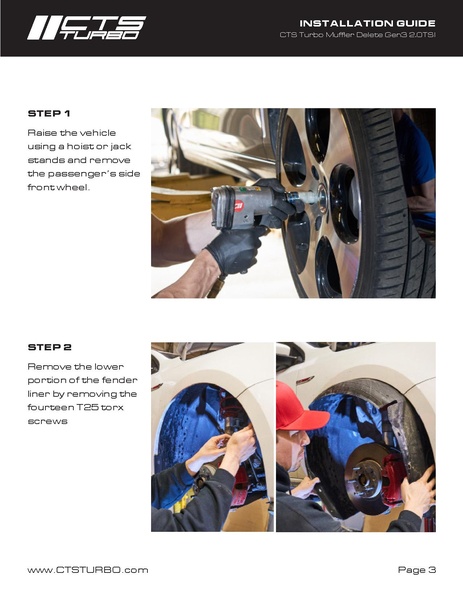 CTS TURBO

INSTALLATION GUIDE
CTS Turbo Muffler Delete Gen3 2.0TSI

STEP 1

Raise the vehicle using a hoist or jack stands and remove the passenger's side front wheel.

STEP 2

Remove the lower portion of the fender liner by removing the fourteen T25 torx screws

www.CTSTURBO.com

Page 3