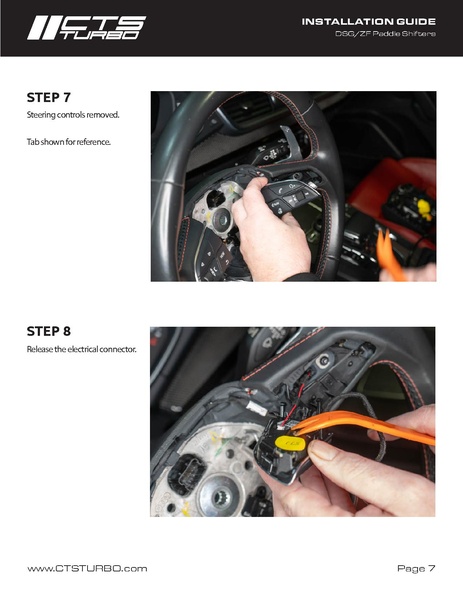 CTS TURBO

INSTALLATION GUIDE
DSG/ZF Paddle Shifters

STEP 7
Steering controls removed.

Tab shown for reference.

STEP 8
Release the electrical connector.

www.CTSTURBO.com

Page 7