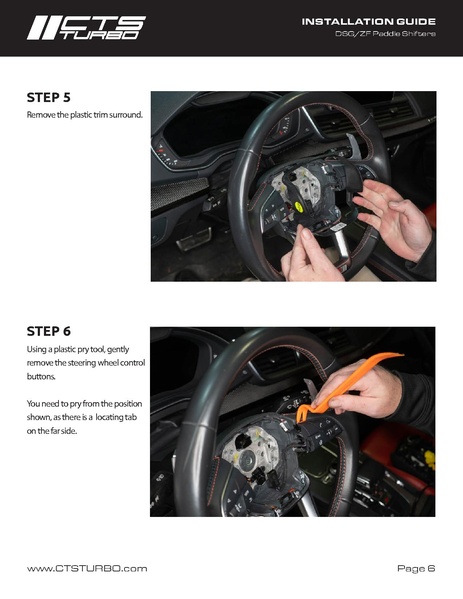 CTS TURBO

INSTALLATION GUIDE
DSG/ZF Paddle Shifters

STEP 5
Remove the plastic trim surround.

STEP 6
Using a plastic pry tool, gently remove the steering wheel control buttons.

You need to pry from the position shown, as there is a locating tab on the far side.

www.CTSTURBO.com

Page 6