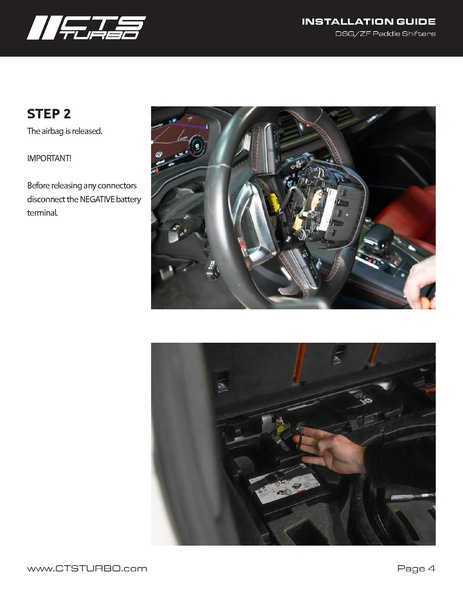 CTS TURBO

INSTALLATION GUIDE
DSG/ZF Paddle Shifters

STEP 2
The airbag is released.

IMPORTANT!

Before releasing any connectors disconnect the NEGATIVE battery terminal.

www.CTSTURBO.com

Page 4