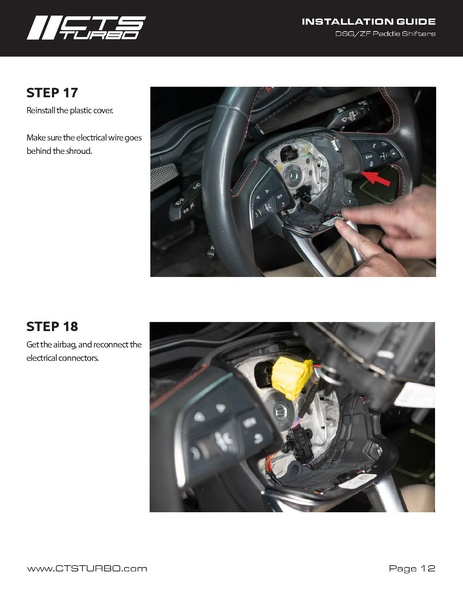 CTS TURBO

INSTALLATION GUIDE
DSG/ZF Paddle Shifters

STEP 17
Reinstall the plastic cover.

Make sure the electrical wire goes behind the shroud.

STEP 18
Get the airbag, and reconnect the electrical connectors.

www.CTSTURBO.com

Page 12