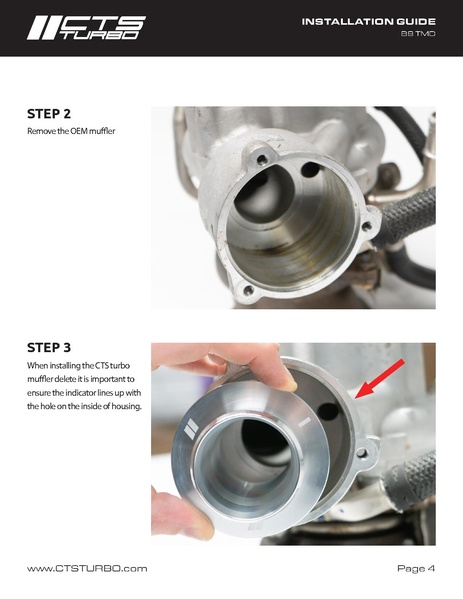 CTS TURBO

INSTALLATION GUIDE
B9 TMD

STEP 2
Remove the OEM muffler

STEP 3
When installing the CTS turbo muffler delete it is important to ensure the indicator lines up with the hole on the inside of housing.

www.CTSTURBO.com

Page 4