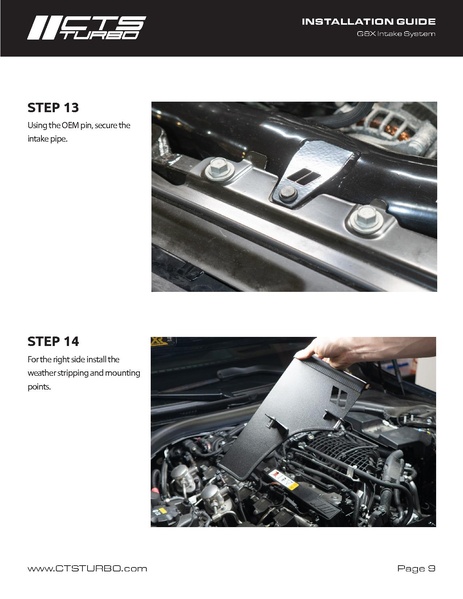 CTS TURBO

INSTALLATION GUIDE
G8X Intake System

STEP 13
Using the OEM pin, secure the intake pipe.

STEP 14
For the right side install the weather stripping and mounting points.

www.CTSTURBO.com

Page 9