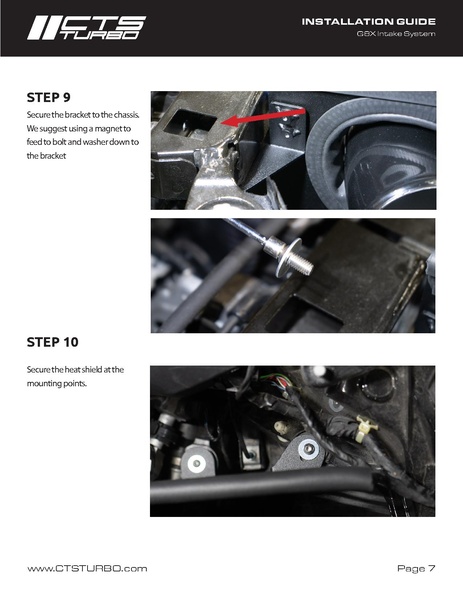 CTS TURBO

INSTALLATION GUIDE
G8X Intake System

STEP 9

Secure the bracket to the chassis. We suggest using a magnet to feed to bolt and washer down to the bracket

STEP 10

Secure the heat shield at the mounting points.

www.CTSTURBO.com

Page 7