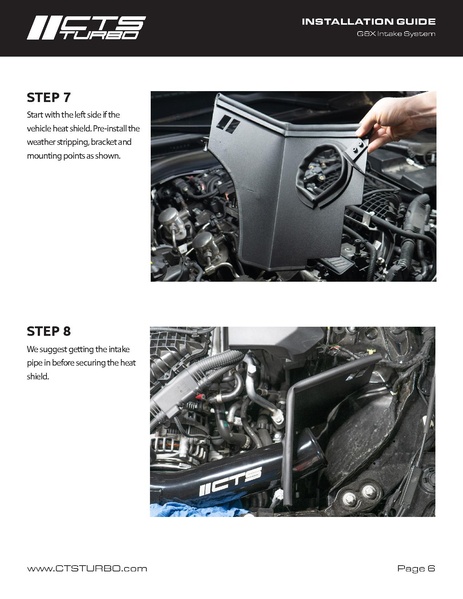 CTS TURBO

INSTALLATION GUIDE
G8X Intake System

STEP 7
Start with the left side if the vehicle heat shield. Pre-install the weather stripping, bracket and mounting points as shown.

STEP 8
We suggest getting the intake pipe in before securing the heat shield.

CTS

www.CTSTURBO.com

Page 6