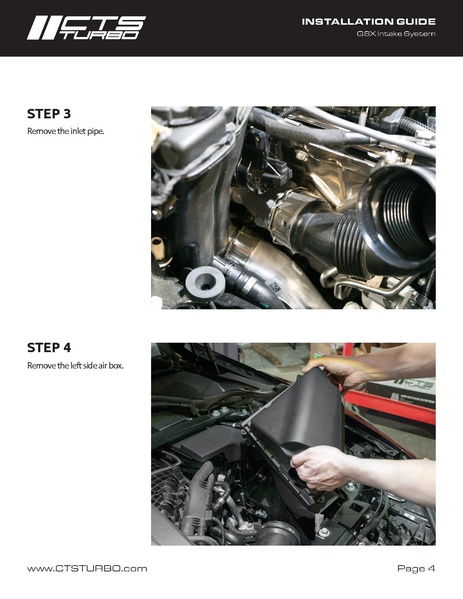 CTS TURBO

INSTALLATION GUIDE
G8X Intake System

STEP 3
Remove the inlet pipe.

STEP 4
Remove the left side air box.

www.CTSTURBO.com

Page 4