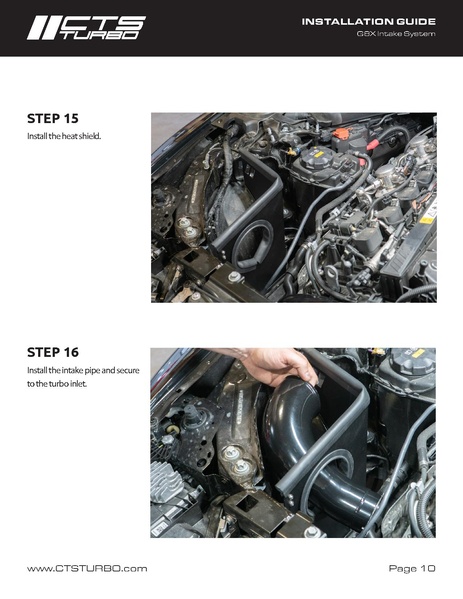 CTS TURBO

INSTALLATION GUIDE
G8X Intake System

STEP 15
Install the heat shield.

STEP 16
Install the intake pipe and secure to the turbo inlet.

www.CTSTURBO.com

Page 10