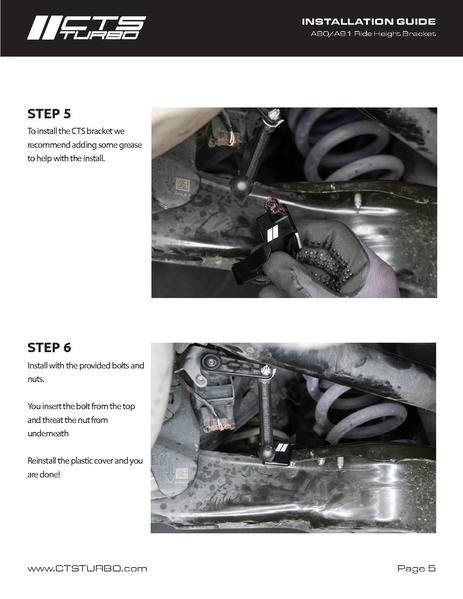 CTS TURBO

INSTALLATION GUIDE
A90/A91 Ride Height Bracket

STEP 5
To install the CTS bracket we recommend adding some grease to help with the install.

STEP 6
Install with the provided bolts and nuts.

You insert the bolt from the top and threat the nut from underneath

Reinstall the plastic cover and you are done!

www.CTSTURBO.com

Page 5