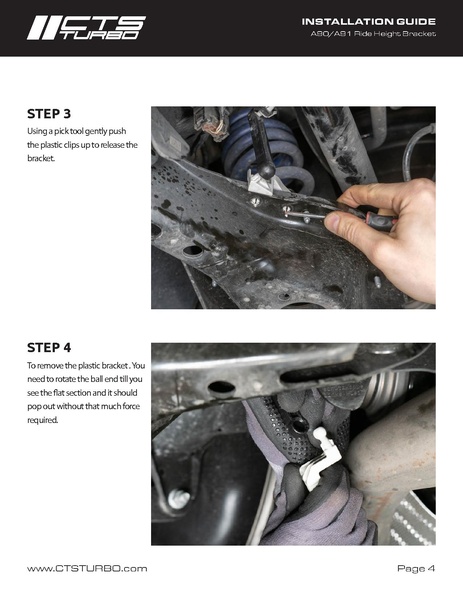 CTS TURBO

INSTALLATION GUIDE
A90/A91 Ride Height Bracket

STEP 3
Using a pick tool gently push the plastic clips up to release the bracket.

STEP 4
To remove the plastic bracket . You need to rotate the ball end till you see the flat section and it should pop out without that much force required.

www.CTSTURBO.com

Page 4