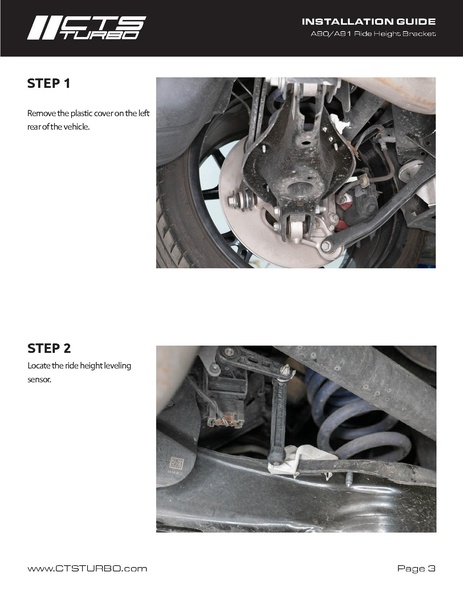 CTS TURBO

INSTALLATION GUIDE
A90/A91 Ride Height Bracket

STEP 1

Remove the plastic cover on the left rear of the vehicle.

STEP 2

Locate the ride height leveling sensor.

www.CTSTURBO.com

Page 3