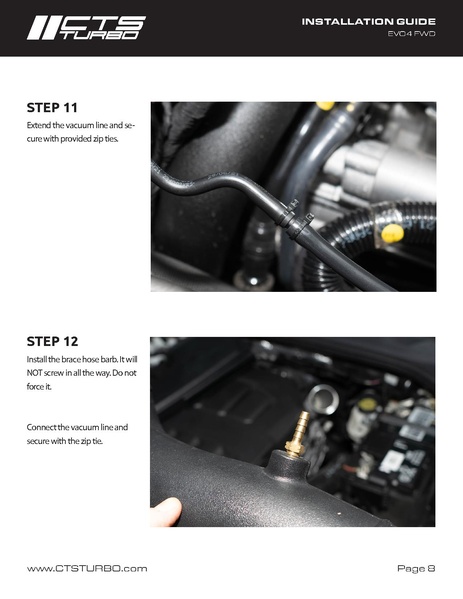 CTS TURBO

INSTALLATION GUIDE
EVO4 FWD

STEP 11
Extend the vacuum line and secure with provided zip ties.

STEP 12
Install the brace hose barb. It will NOT screw in all the way. Do not force it.

Connect the vacuum line and secure with the zip tie.

www.CTSTURBO.com

Page 8