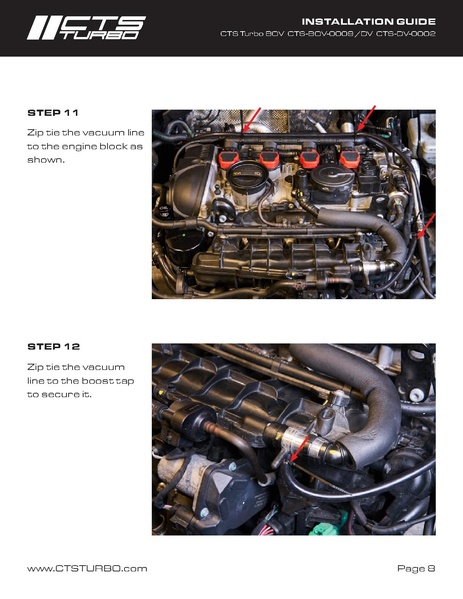 CTS TURBO

INSTALLATION GUIDE
CTS Turbo BOV CTS-BOV-0009 / DV CTS-DV-0002

STEP 11

Zip tie the vacuum line to the engine block as shown.

STEP 12

Zip tie the vacuum line to the boost tap to secure it.

www.CTSTURBO.com

Page 8