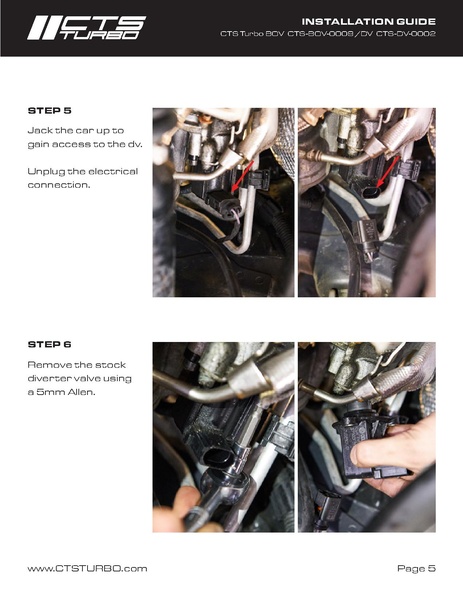 CTS TURBO

INSTALLATION GUIDE

CTS Turbo BOV CTS-BOV-0009 / DV CTS-DV-0002

STEP 5

Jack the car up to gain access to the dv.

Unplug the electrical connection.

STEP 6

Remove the stock diverter valve using a 5mm Allen.

www.CTSTURBO.com

Page 5