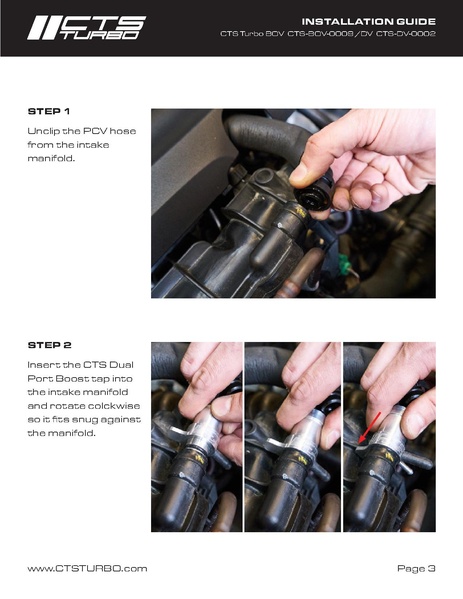 CTS TURBO

INSTALLATION GUIDE
CTS Turbo BOV CTS-BOV-0009 / DV CTS-DV-0002

STEP 1

Unclip the PCV hose from the intake manifold.

STEP 2

Insert the CTS Dual Port Boost tap into the intake manifold and rotate colckwise so it fits snug against the manifold.

www.CTSTURBO.com

Page 3