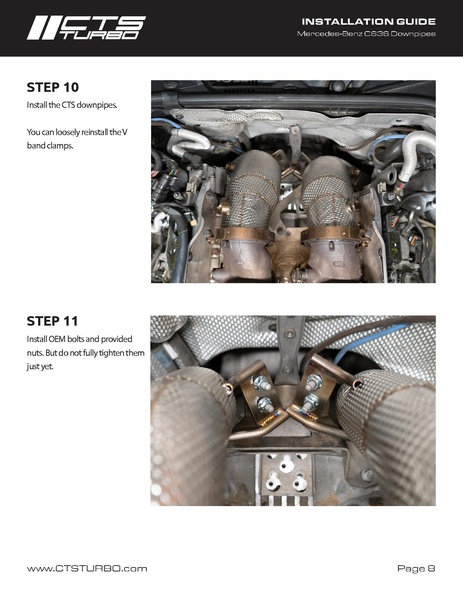 CTS TURBO

INSTALLATION GUIDE
Mercedes-Benz C63S Downpipes

STEP 10
Install the CTS downpipes.

You can loosely reinstall the V band clamps.

STEP 11
Install OEM bolts and provided nuts. But do not fully tighten them just yet.

www.CTSTURBO.com

Page 8