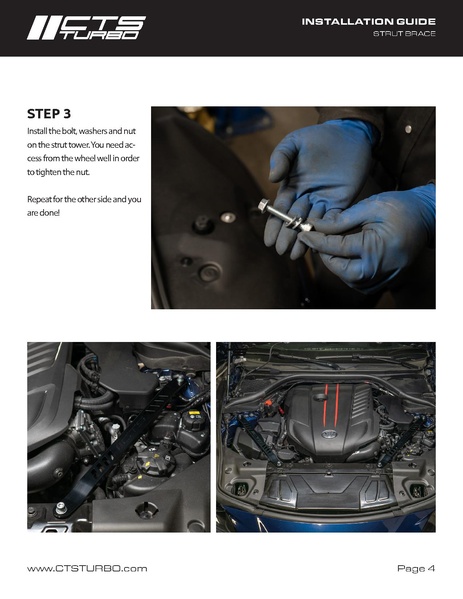 CTS TURBO

INSTALLATION GUIDE
STRUT BRACE

STEP 3
Install the bolt, washers and nut on the strut tower. You need access from the wheel well in order to tighten the nut.

Repeat for the other side and you are done!

www.CTSTURBO.com

Page 4