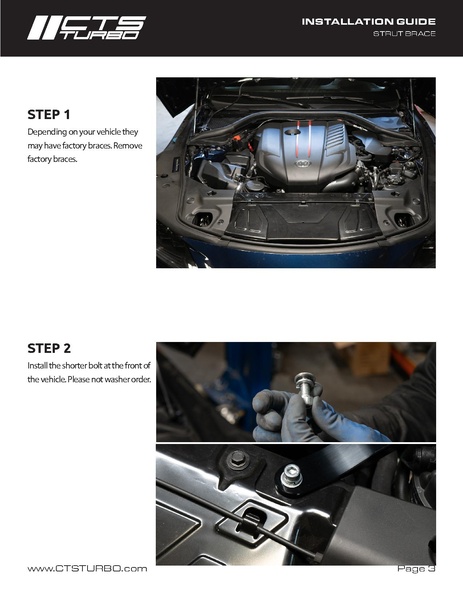 CTS TURBO

INSTALLATION GUIDE
STRUT BRACE

STEP 1
Depending on your vehicle they may have factory braces. Remove factory braces.

STEP 2
Install the shorter bolt at the front of the vehicle. Please not washer order.

www.CTSTURBO.com
Page 3