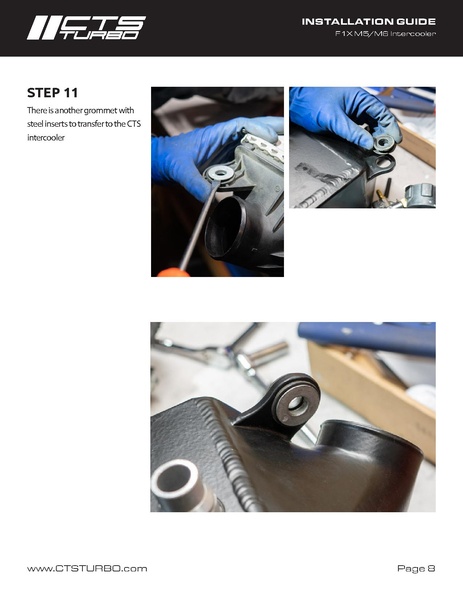 CTS TURBO

INSTALLATION GUIDE
F1X M5/M6 Intercooler

STEP 11
There is another grommet with steel inserts to transfer to the CTS intercooler

www.CTSTURBO.com

Page 8