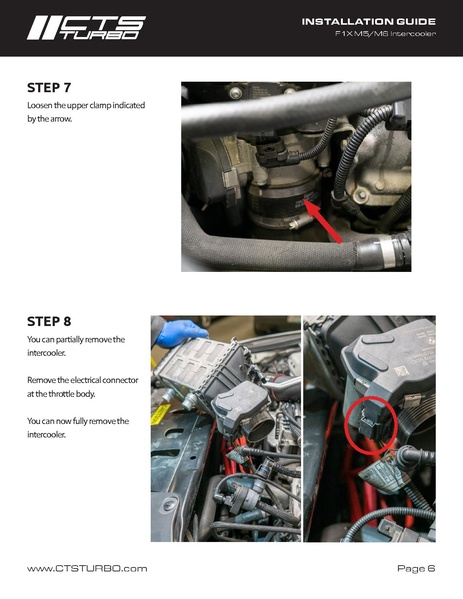 CTS TURBO

INSTALLATION GUIDE
F1X M5/M6 Intercooler

STEP 7
Loosen the upper clamp indicated by the arrow.

STEP 8
You can partially remove the intercooler.

Remove the electrical connector at the throttle body.

You can now fully remove the intercooler.

www.CTSTURBO.com

Page 6