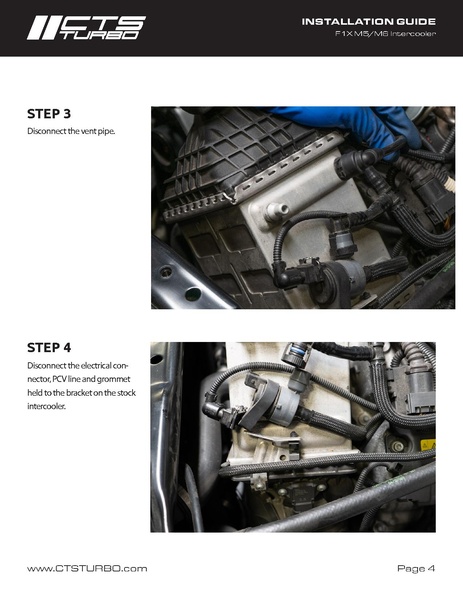 CTS TURBO

INSTALLATION GUIDE
F1X M5/M6 Intercooler

STEP 3
Disconnect the vent pipe.

STEP 4
Disconnect the electrical connector, PCV line and grommet held to the bracket on the stock intercooler.

www.CTSTURBO.com

Page 4