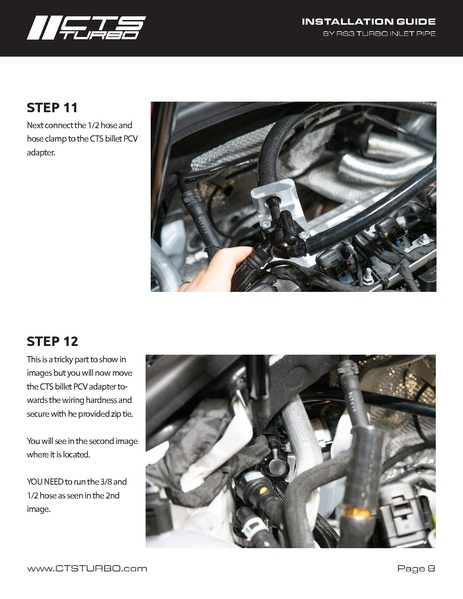 CTS TURBO

INSTALLATION GUIDE
8Y RS3 TURBO INLET PIPE

STEP 11
Next connect the 1/2 hose and hose clamp to the CTS billet PCV adapter.

STEP 12
This is a tricky part to show in images but you will now move the CTS billet PCV adapter towards the wiring hardness and secure with he provided zip tie.

You will see in the second image where it is located.

YOU NEED to run the 3/8 and 1/2 hose as seen in the 2nd image.

www.CTSTURBO.com

Page 8