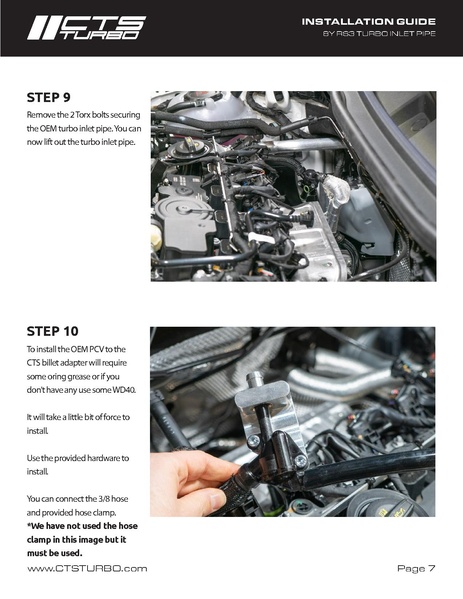 CTS TURBO

INSTALLATION GUIDE
8Y RS3 TURBO INLET PIPE

STEP 9
Remove the 2 Torx bolts securing the OEM turbo inlet pipe. You can now lift out the turbo inlet pipe.

STEP 10
To install the OEM PCV to the CTS billet adapter will require some oring grease or if you don't have any use some WD40.

It will take a little bit of force to install.

Use the provided hardware to install.

You can connect the 3/8 hose and provided hose clamp.
*We have not used the hose clamp in this image but it must be used.

www.CTSTURBO.com

Page 7