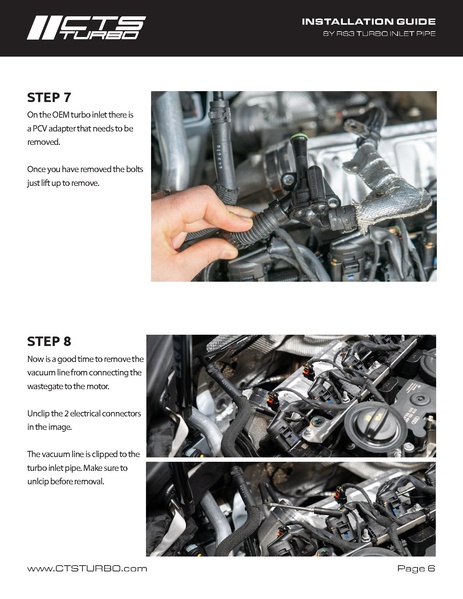 CTS TURBO

INSTALLATION GUIDE
8Y RS3 TURBO INLET PIPE

STEP 7
On the OEM turbo inlet there is a PCV adapter that needs to be removed.

Once you have removed the bolts just lift up to remove.

STEP 8
Now is a good time to remove the vacuum line from connecting the wastegate to the motor.

Unclip the 2 electrical connectors in the image.

The vacuum line is clipped to the turbo inlet pipe. Make sure to unlcip before removal.

www.CTSTURBO.com

Page 6