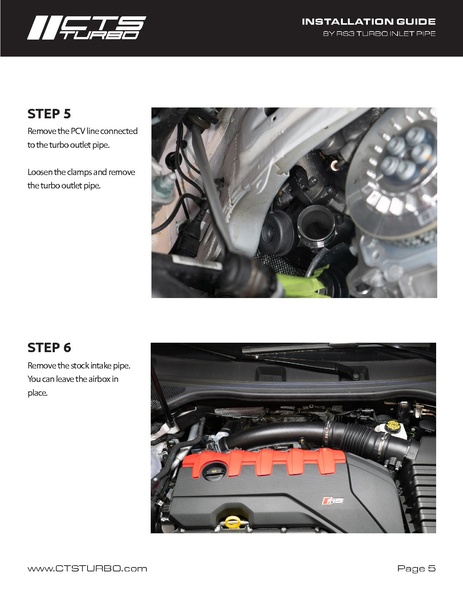 CTS TURBO

INSTALLATION GUIDE
8Y RS3 TURBO INLET PIPE

STEP 5
Remove the PCV line connected to the turbo outlet pipe.

Loosen the clamps and remove the turbo outlet pipe.

STEP 6
Remove the stock intake pipe. You can leave the airbox in place.

RS

www.CTSTURBO.com

Page 5