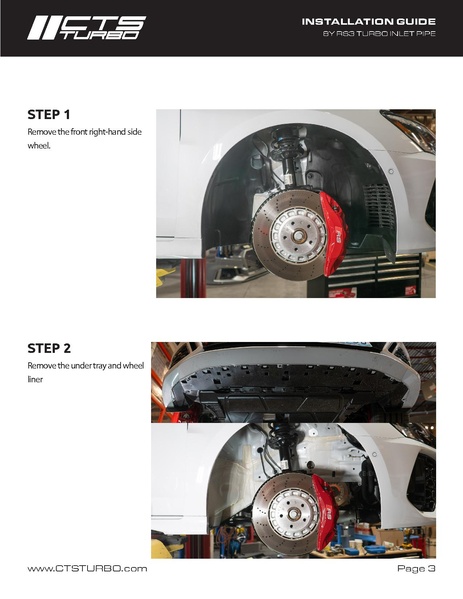 CTS TURBO

INSTALLATION GUIDE
8Y RS3 TURBO INLET PIPE

STEP 1
Remove the front right-hand side wheel.

RS

STEP 2
Remove the under tray and wheel liner

RS

www.CTSTURBO.com

Page 3