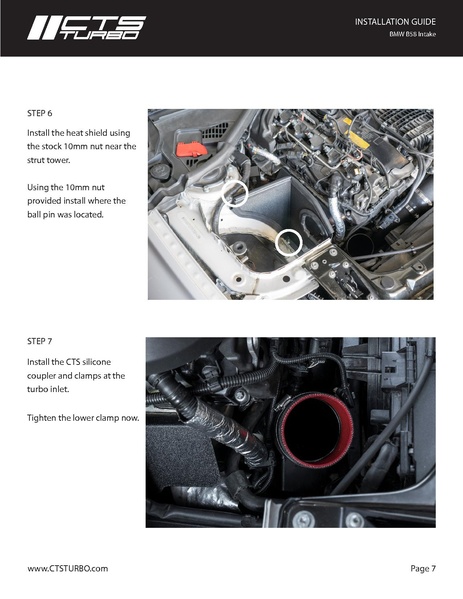 CTS TURBO

INSTALLATION GUIDE
BMW B58 Intake

STEP 6

Install the heat shield using the stock 10mm nut near the strut tower.

Using the 10mm nut provided install where the ball pin was located.

STEP 7

Install the CTS silicone coupler and clamps at the turbo inlet.

Tighten the lower clamp now.

www.CTSTURBO.com

Page 7