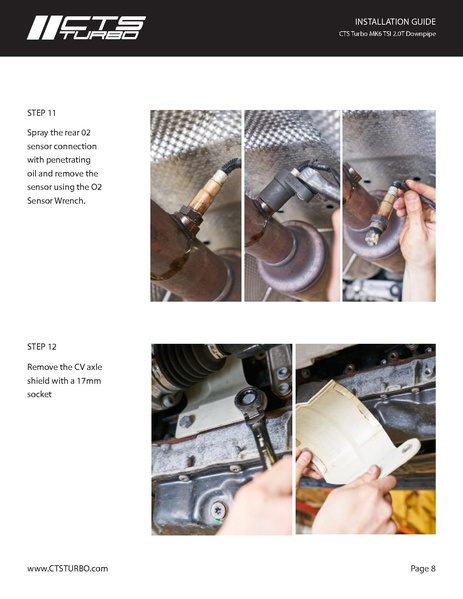 CTS TURBO

INSTALLATION GUIDE
CTS Turbo MK6 TSI 2.0T Downpipe

STEP 11

Spray the rear 02 sensor connection with penetrating oil and remove the sensor using the O2 Sensor Wrench.

STEP 12

Remove the CV axle shield with a 17mm socket

www.CTSTURBO.com

Page 8