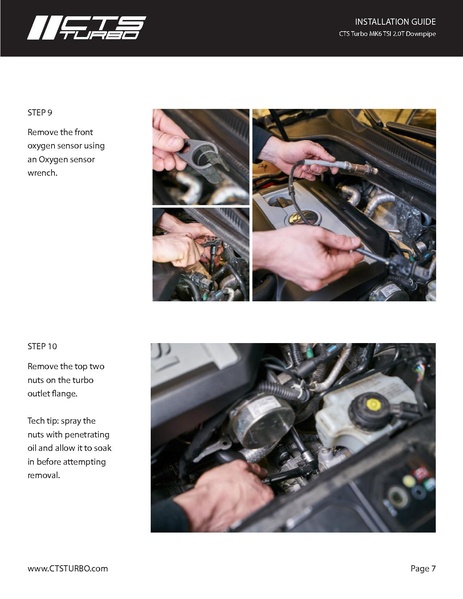 CTS TURBO

INSTALLATION GUIDE
CTS Turbo MK6 TSI 2.0T Downpipe

STEP 9

Remove the front oxygen sensor using an Oxygen sensor wrench.

STEP 10

Remove the top two nuts on the turbo outlet flange.

Tech tip: spray the nuts with penetrating oil and allow it to soak in before attempting removal.

www.CTSTURBO.com

Page 7