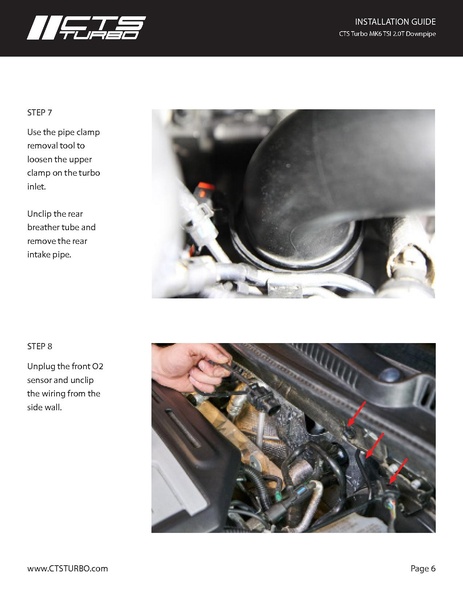 CTS TURBO

INSTALLATION GUIDE
CTS Turbo MK6 TSI 2.0T Downpipe

STEP 7

Use the pipe clamp removal tool to loosen the upper clamp on the turbo inlet.

Unclip the rear breather tube and remove the rear intake pipe.

STEP 8

Unplug the front O2 sensor and unclip the wiring from the side wall.

www.CTSTURBO.com

Page 6