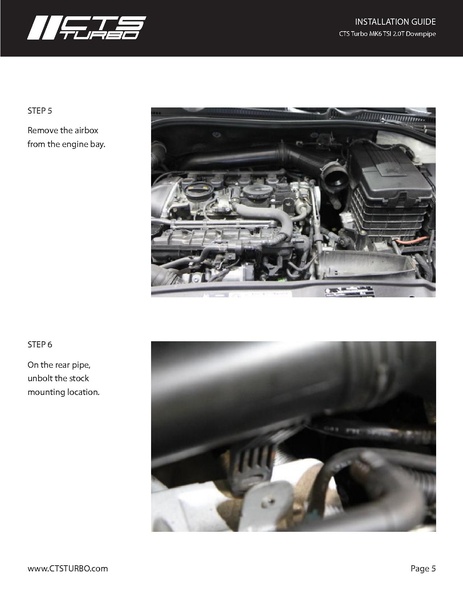 CTS TURBO

INSTALLATION GUIDE
CTS Turbo MK6 TSI 2.0T Downpipe

STEP 5

Remove the airbox from the engine bay.

STEP 6

On the rear pipe, unbolt the stock mounting location.

www.CTSTURBO.com

Page 5