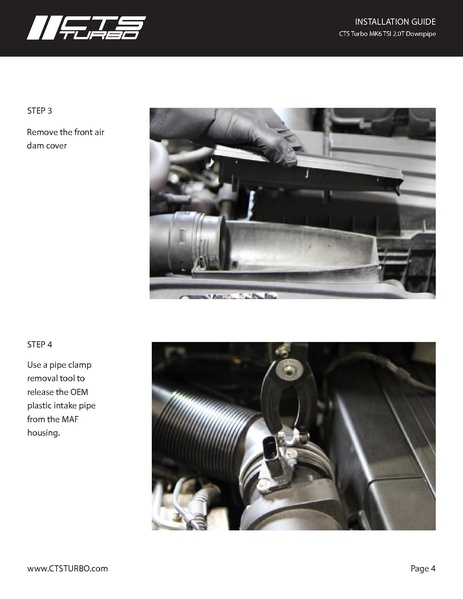 CTS TURBO

INSTALLATION GUIDE
CTS Turbo MK6 TSI 2.0T Downpipe

STEP 3

Remove the front air dam cover

STEP 4

Use a pipe clamp removal tool to release the OEM plastic intake pipe from the MAF housing.

www.CTSTURBO.com

Page 4