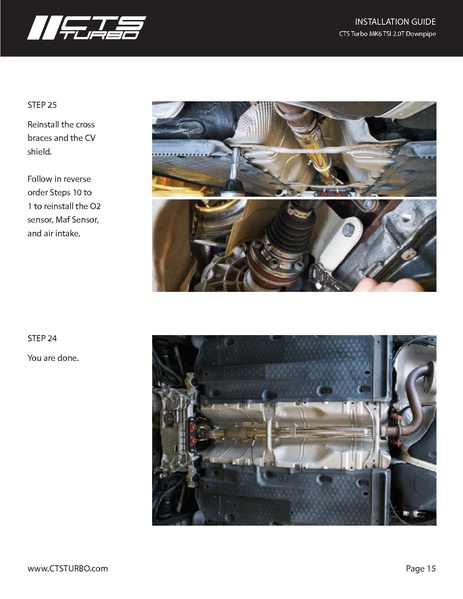 CTS TURBO

INSTALLATION GUIDE
CTS Turbo MK6 TSI 2.0T Downpipe

STEP 25

Reinstall the cross braces and the CV shield.

Follow in reverse order Steps 10 to 1 to reinstall the O2 sensor, Maf Sensor, and air intake.

STEP 24

You are done.

www.CTSTURBO.com

Page 15