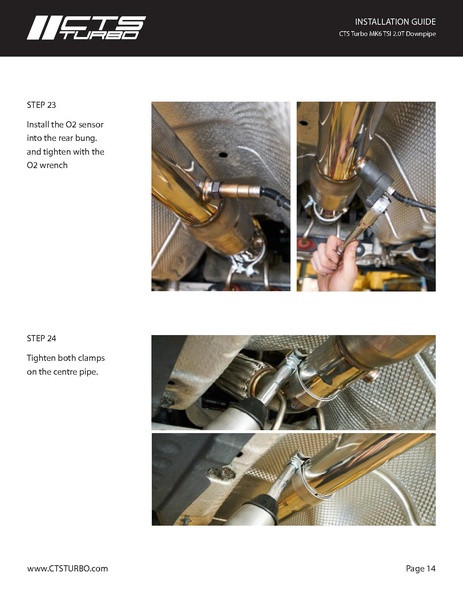 CTS TURBO

INSTALLATION GUIDE
CTS Turbo MK6 TSI 2.0T Downpipe

STEP 23

Install the O2 sensor into the rear bung. and tighten with the O2 wrench

STEP 24

Tighten both clamps on the centre pipe.

www.CTSTURBO.com

Page 14