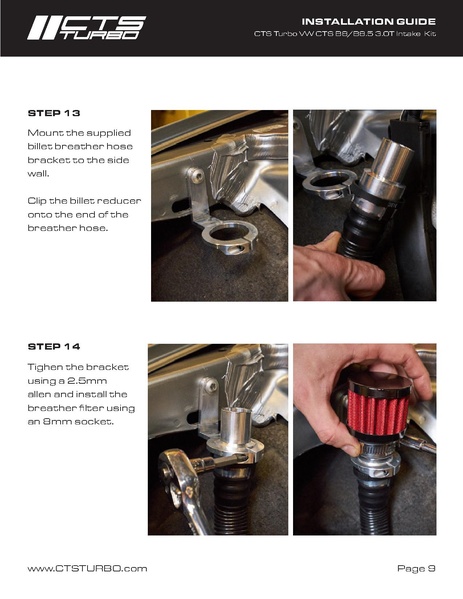 CTS TURBO

INSTALLATION GUIDE
CTS Turbo VW CTS B8/B8.5 3.0T Intake Kit

STEP 13
Mount the supplied billet breather hose bracket to the side wall.

Clip the billet reducer onto the end of the breather hose.

STEP 14
Tighen the bracket using a 2.5mm allen and install the breather filter using an 8mm socket.

www.CTSTURBO.com

Page 9