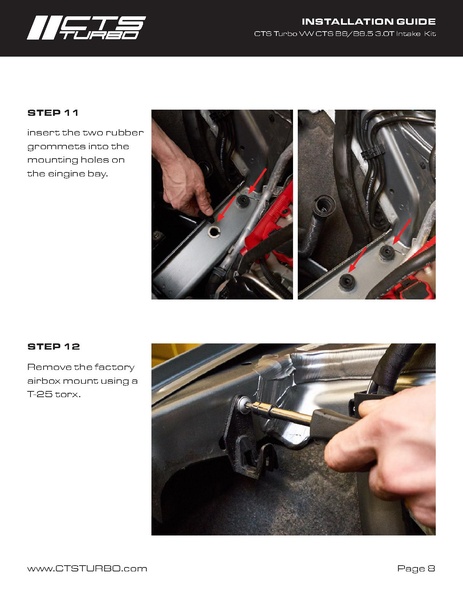 CTS TURBO

INSTALLATION GUIDE

CTS Turbo VW CTS B8/B8.5 3.0T Intake Kit

STEP 11

insert the two rubber grommets into the mounting holes on the eingine bay.

STEP 12

Remove the factory airbox mount using a T-25 torx.

www.CTSTURBO.com

Page 8