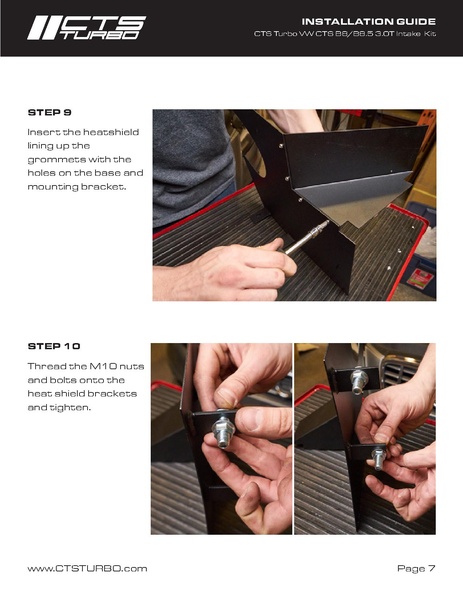 CTS TURBO

INSTALLATION GUIDE

CTS Turbo VW CTS B8/B8.5 3.0T Intake Kit

STEP 9

Insert the heatshield lining up the grommets with the holes on the base and mounting bracket.

STEP 10

Thread the M10 nuts and bolts onto the heat shield brackets and tighten.

www.CTSTURBO.com

Page 7