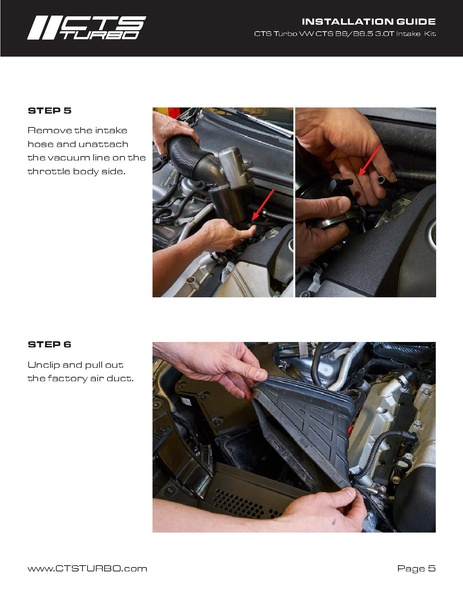 CTS TURBO

INSTALLATION GUIDE
CTS Turbo VW CTS B8/B8.5 3.0T Intake Kit

STEP 5
Remove the intake hose and unattach the vacuum line on the throttle body side.

STEP 6
Unclip and pull out the factory air duct.

www.CTSTURBO.com

Page 5