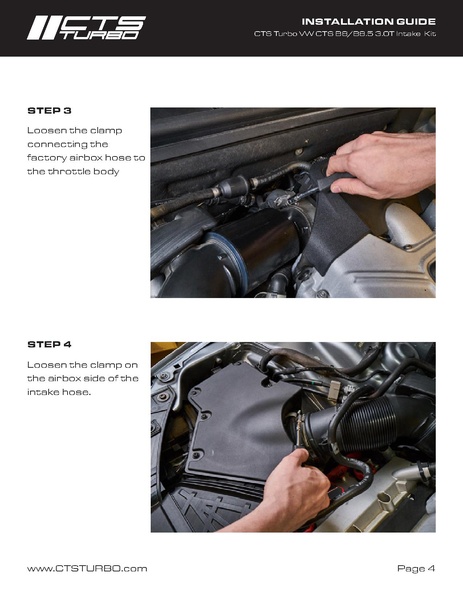 CTS TURBO

INSTALLATION GUIDE
CTS Turbo VW CTS B8/B8.5 3.0T Intake Kit

STEP 3

Loosen the clamp connecting the factory airbox hose to the throttle body

STEP 4

Loosen the clamp on the airbox side of the intake hose.

www.CTSTURBO.com

Page 4