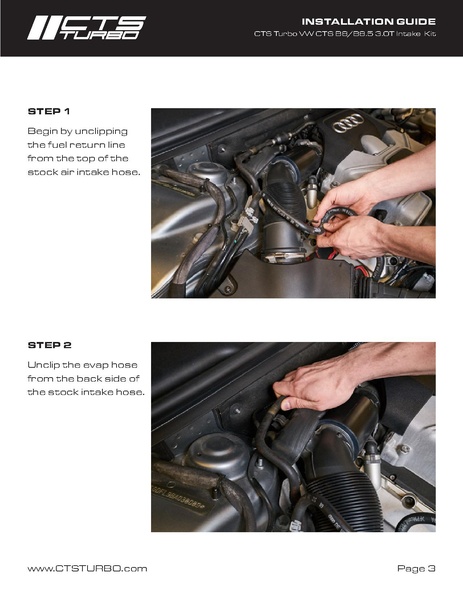 CTS TURBO

INSTALLATION GUIDE
CTS Turbo VW CTS B8/B8.5 3.0T Intake Kit

STEP 1

Begin by unclipping the fuel return line from the top of the stock air intake hose.

STEP 2

Unclip the evap hose from the back side of the stock intake hose.

www.CTSTURBO.com

Page 3