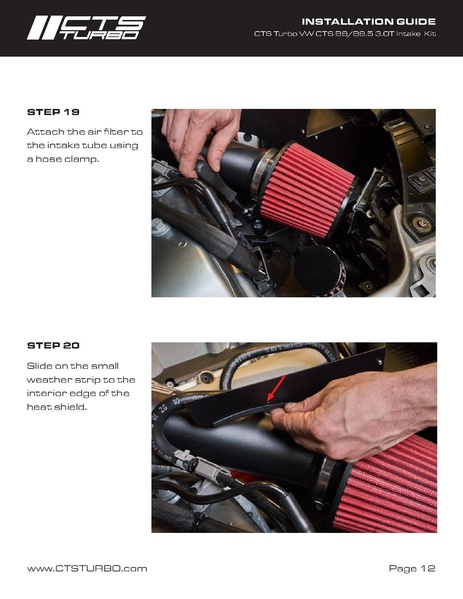 CTS TURBO

INSTALLATION GUIDE
CTS Turbo VW CTS B8/B8.5 3.0T Intake Kit

STEP 19

Attach the air filter to the intake tube using a hose clamp.

STEP 20

Slide on the small weather strip to the interior edge of the heat shield.

www.CTSTURBO.com

Page 12