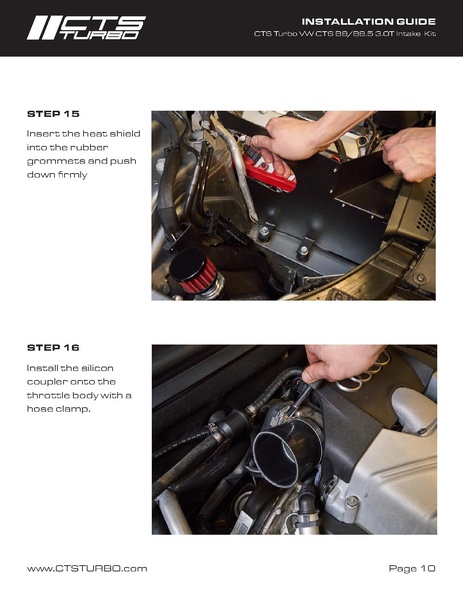 CTS TURBO

INSTALLATION GUIDE
CTS Turbo VW CTS B8/B8.5 3.0T Intake Kit

STEP 15
Insert the heat shield into the rubber grommets and push down firmly

STEP 16
Install the silicon coupler onto the throttle body with a hose clamp.

www.CTSTURBO.com

Page 10