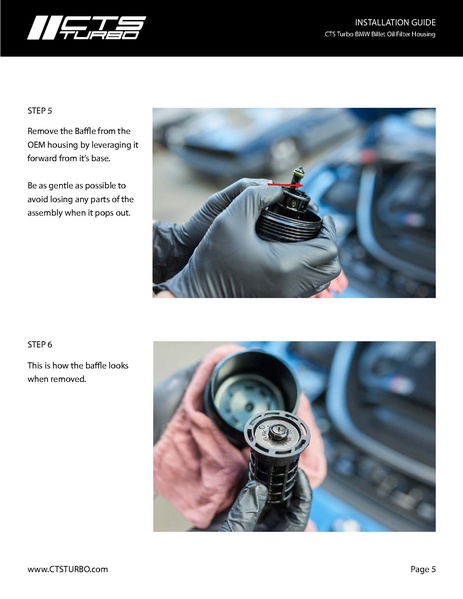 CTS TURBO

INSTALLATION GUIDE
CTS Turbo BMW Billet Oil Filter Housing

STEP 5

Remove the Baffle from the OEM housing by leveraging it forward from it's base.

Be as gentle as possible to avoid losing any parts of the assembly when it pops out.

STEP 6

This is how the baffle looks when removed.

www.CTSTURBO.com

Page 5