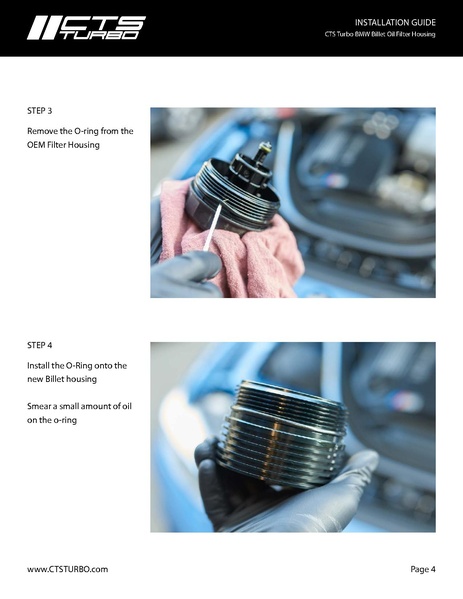 CTS TURBO

INSTALLATION GUIDE
CTS Turbo BMW Billet Oil Filter Housing

STEP 3

Remove the O-ring from the OEM Filter Housing

STEP 4

Install the O-Ring onto the new Billet housing

Smear a small amount of oil on the o-ring

www.CTSTURBO.com

Page 4